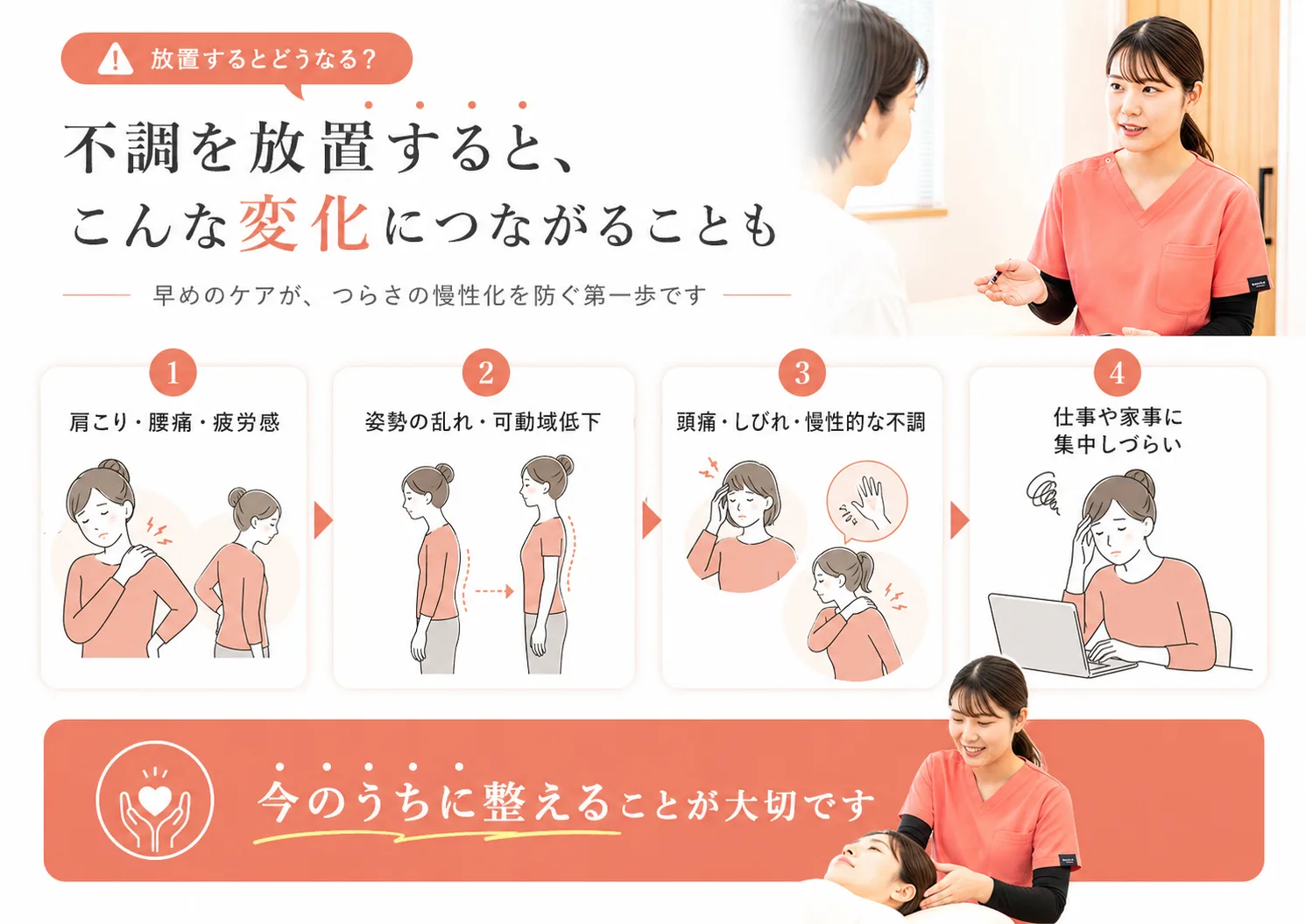 放置するとどうなる?

不調を放置すると、
こんな変化につながることも

早めのケアが、つらさの慢性化を防ぐ第一歩です

1
肩こり・腰痛・疲労感

2
姿勢の乱れ・可動域低下

3
頭痛・しびれ・慢性的な不調

4
仕事や家事に集中しづらい

今のうちに整えることが大切です