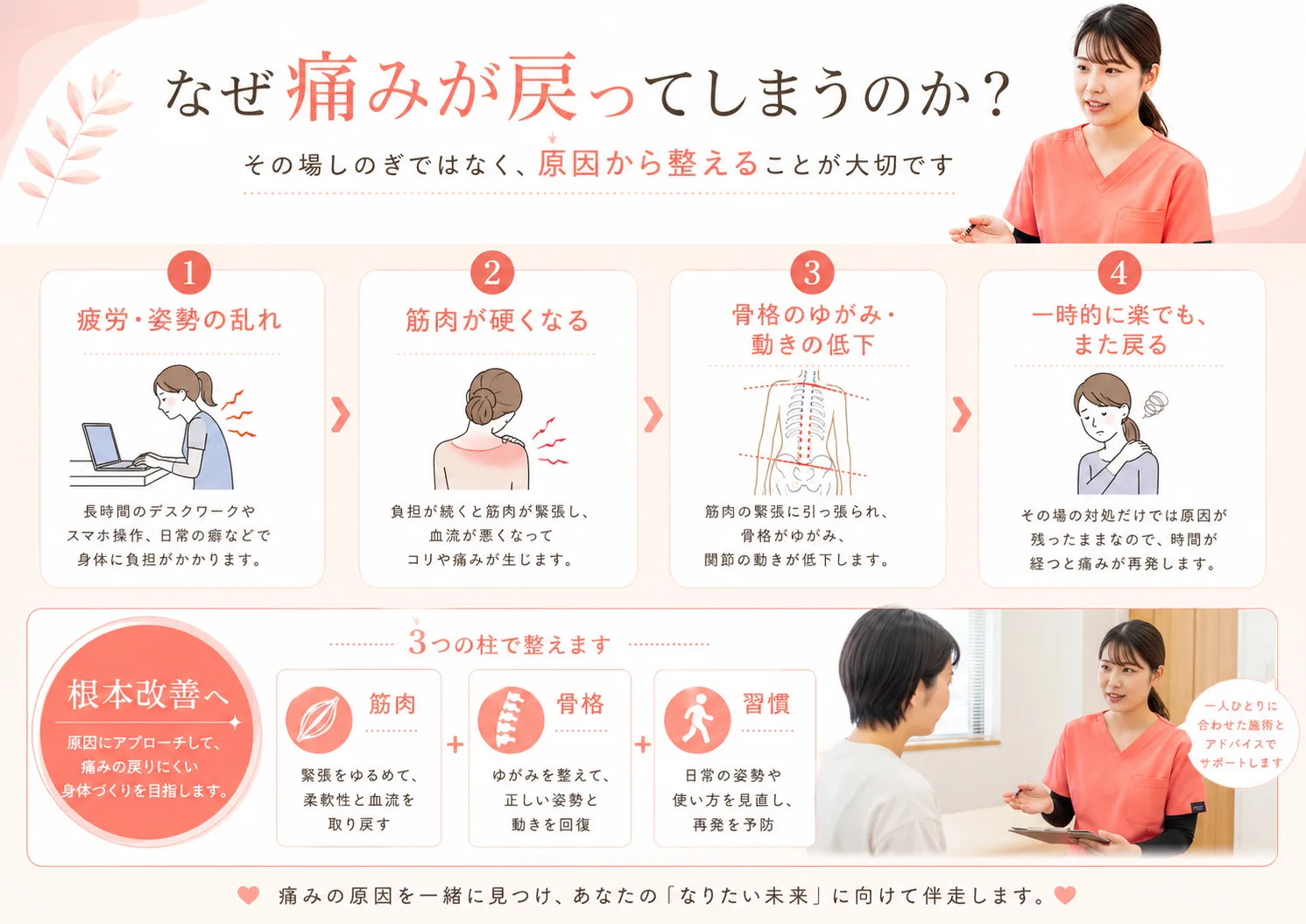 なぜ痛みが戻ってしまうのか？

その場しのぎではなく、原因から整えることが大切です

1
疲労・姿勢の乱れ

長時間のデスクワークやスマホ操作、日常の癖などで身体に負担がかかります。

2
筋肉が硬くなる

負担が続くと筋肉が緊張し、血流が悪くなってコリや痛みが生じます。

3
骨格のゆがみ・動きの低下

筋肉の緊張に引っ張られ、骨格がゆがみ、関節の動きが低下します。

4
一時的に楽でも、また戻る

その場の対処だけでは原因が残ったままなので、時間が経つと痛みが再発します。

根本改善へ

原因にアプローチして、痛みの戻りにくい身体づくりを目指します。

3つの柱で整えます

筋肉
緊張をゆるめて、柔軟性と血流を取り戻す

+

骨格
ゆがみを整えて、正しい姿勢と動きを回復

+

習慣
日常の姿勢や使い方を見直し、再発を予防

一人ひとりに合わせた施術とアドバイスでサポートします

痛みの原因を一緒に見つけ、あなたの「なりたい未来」に向けて伴走します。